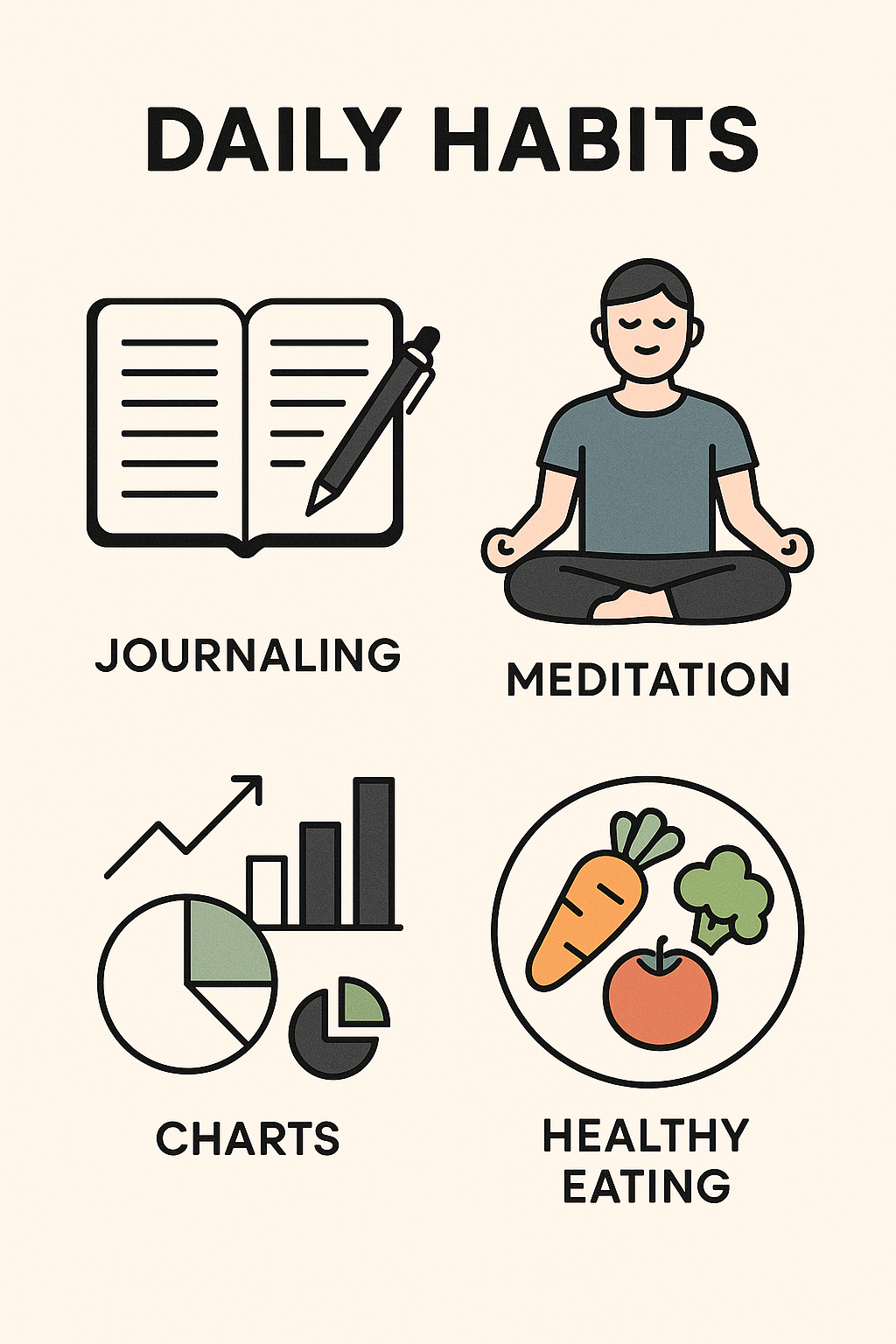 DAILY HABITS

JOURNALING

MEDITATION

CHARTS

HEALTHY EATING