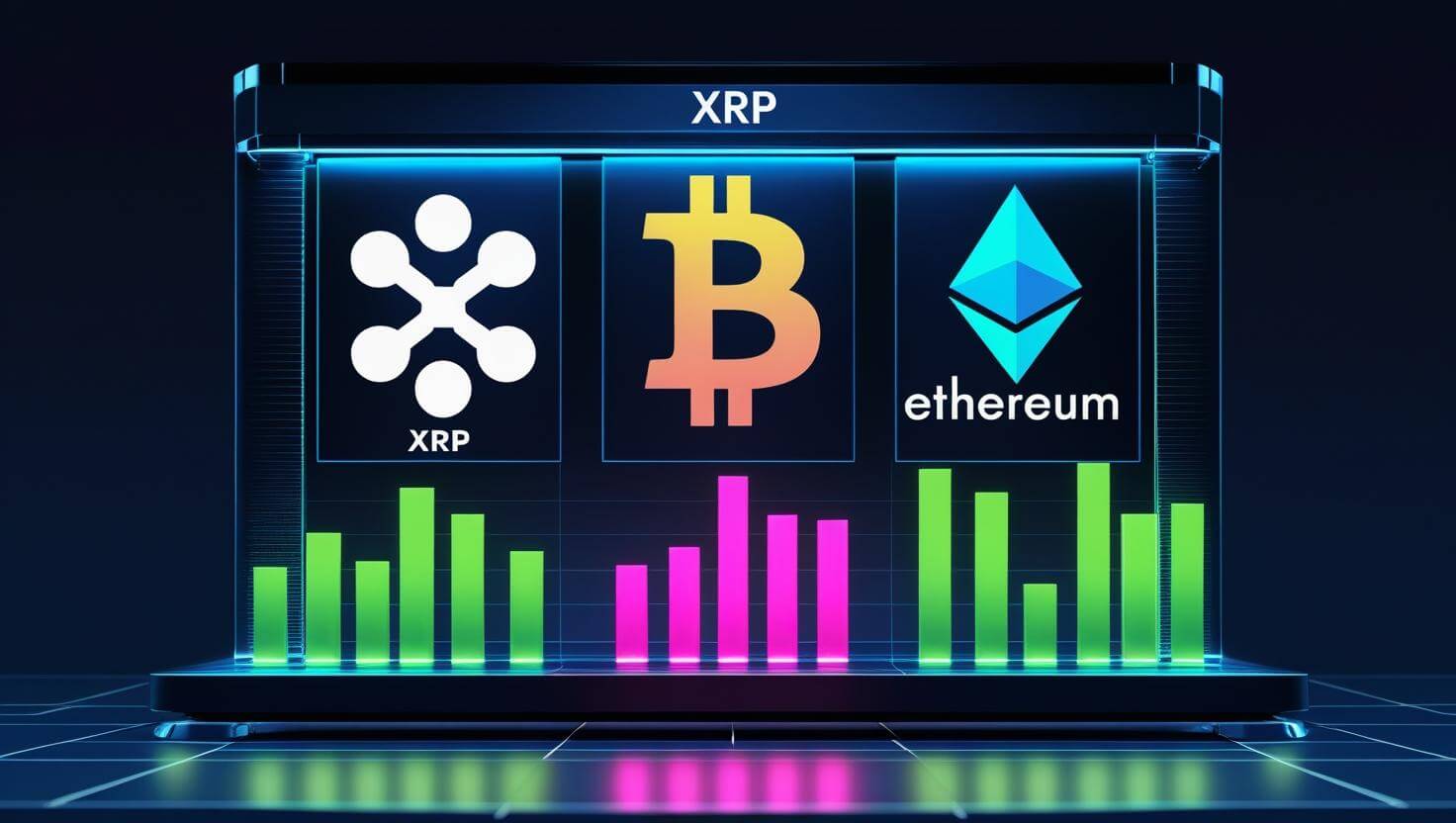 XRP

XRP

ethereum