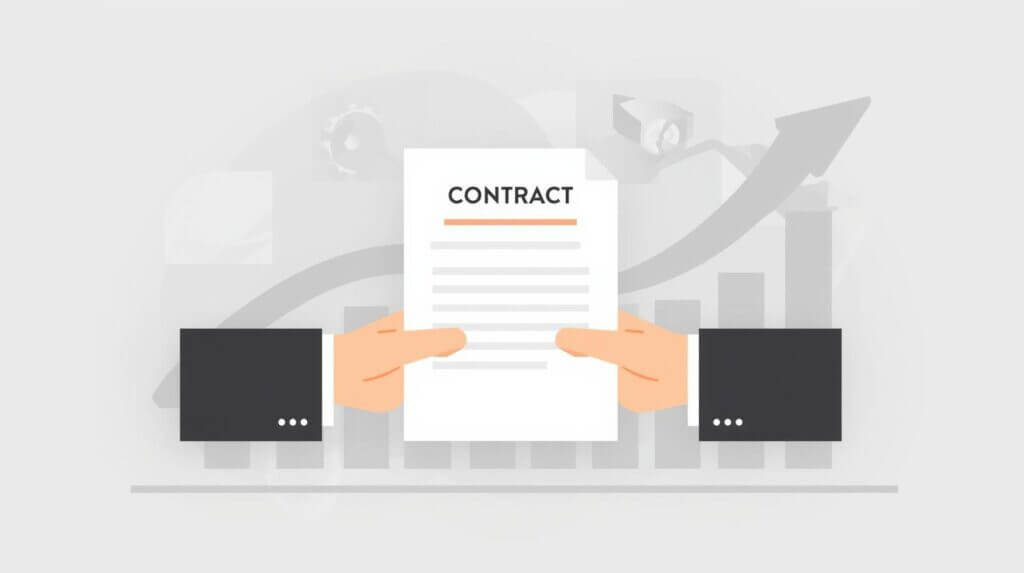 CONTRACT